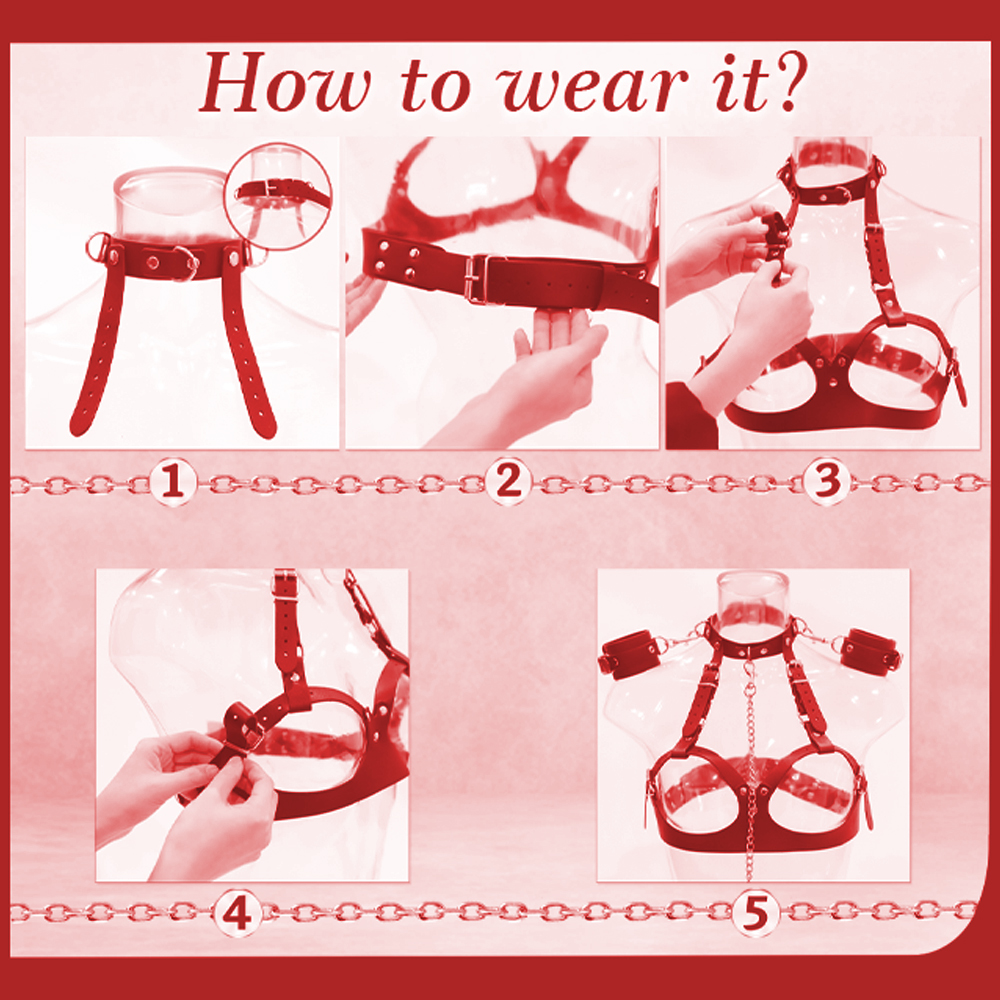 How to wear it?

1

2

3

4

5